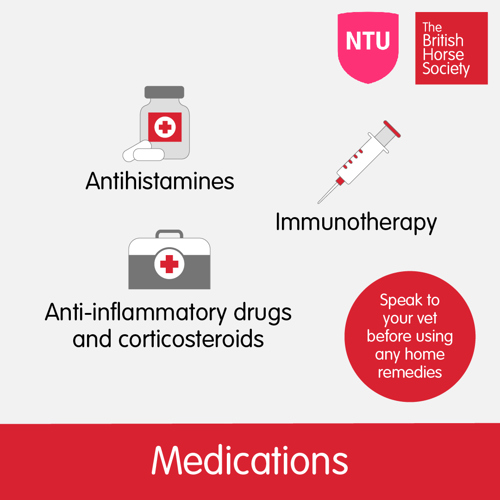 NTU

The British Horse Society

Antihistamines

Immunotherapy

Anti-inflammatory drugs and corticosteroids

Speak to your vet before using any home remedies

Medications