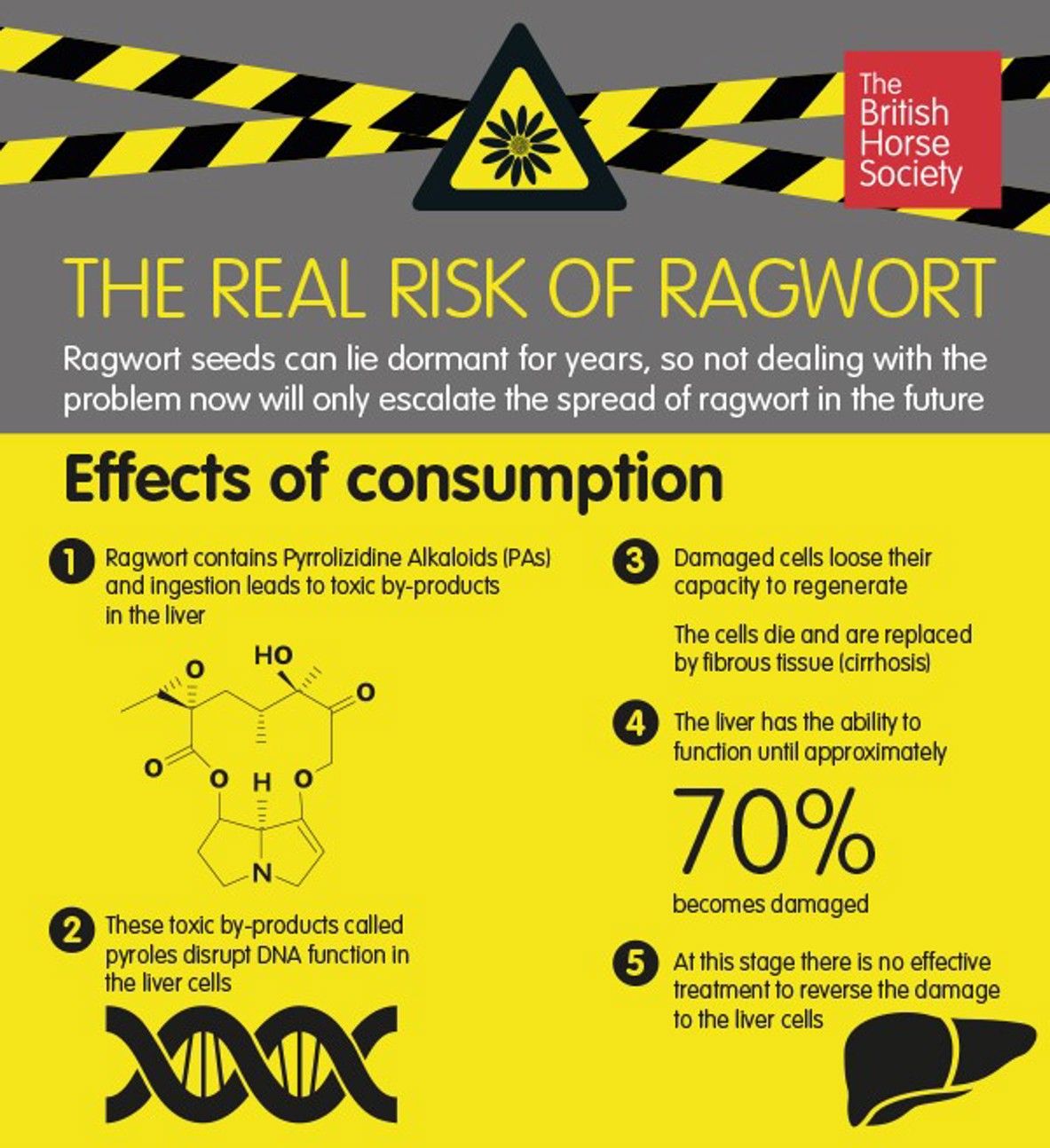 The British Horse Society

THE REAL RISK OF RAGWORT

Ragwort seeds can lie dormant for years, so not dealing with the problem now will only escalate the spread of ragwort in the future

Effects of consumption

1 Ragwort contains Pyrrolizidine Alkaloids (PAs) and ingestion leads to toxic by-products in the liver

O HO O O O H O N

2 These toxic by-products called pyroles disrupt DNA function in the liver cells

3 Damaged cells loose their capacity to regenerate

The cells die and are replaced by fibrous tissue (cirrhosis)

4 The liver has the ability to function until approximately

70%

becomes damaged

5 At this stage there is no effective treatment to reverse the damage to the liver cells