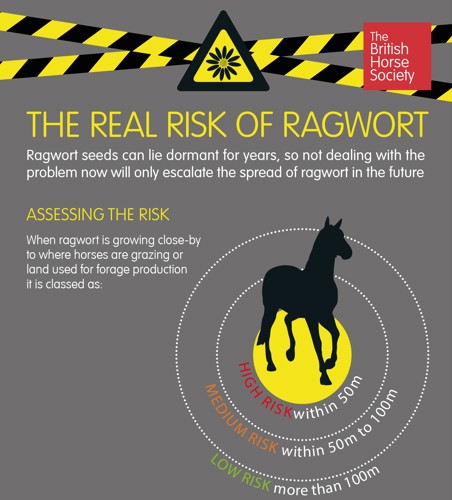 The British Horse Society

THE REAL RISK OF RAGWORT

Ragwort seeds can lie dormant for years, so not dealing with the problem now will only escalate the spread of ragwort in the future

ASSESSING THE RISK

When ragwort is growing close-by to where horses are grazing or land used for forage production it is classed as:

HIGH RISK within 50m

MEDIUM RISK within 50m to 100m

LOW RISK more than 100m