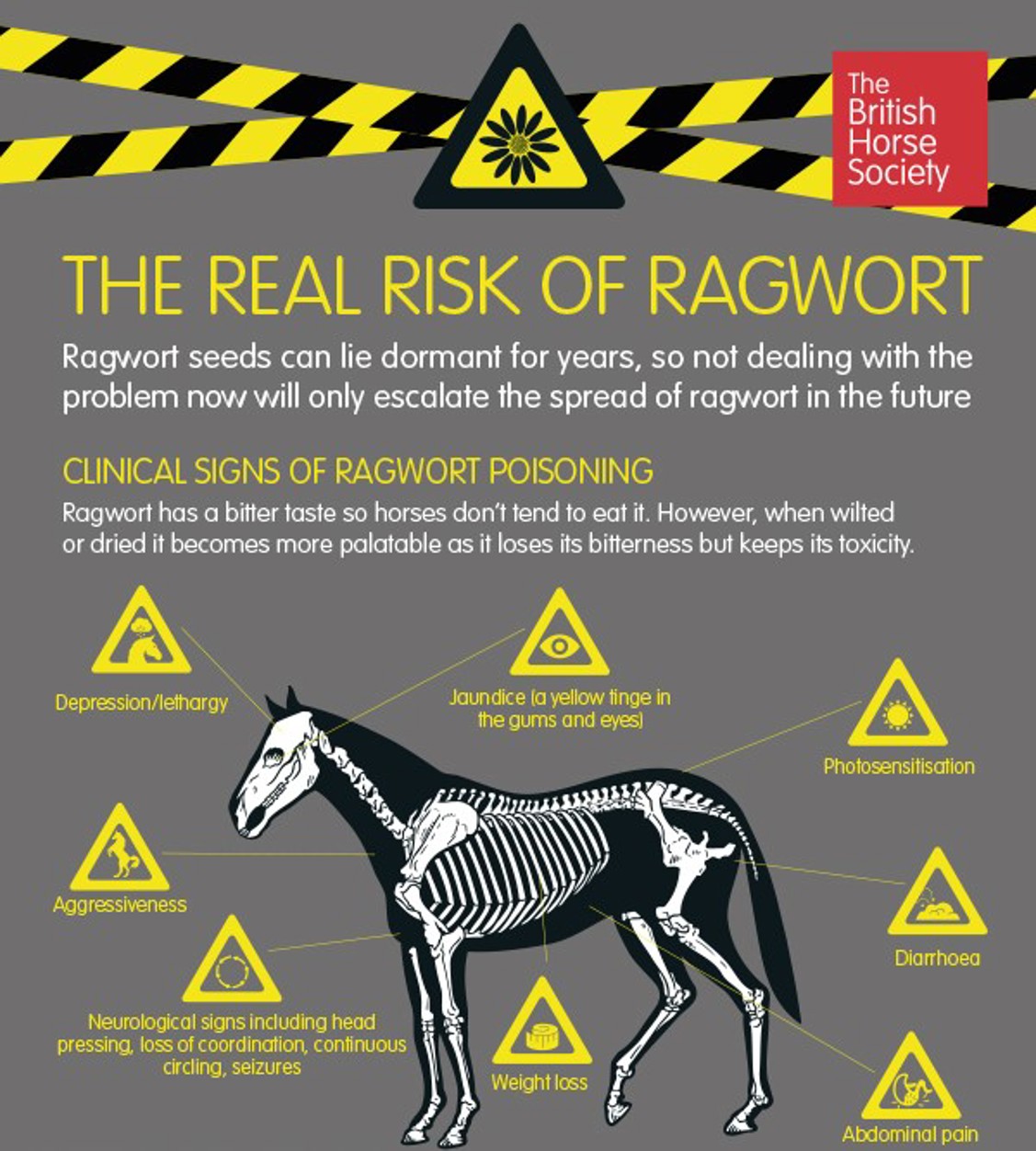 The British Horse Society

THE REAL RISK OF RAGWORT

Ragwort seeds can lie dormant for years, so not dealing with the problem now will only escalate the spread of ragwort in the future

CLINICAL SIGNS OF RAGWORT POISONING

Ragwort has a bitter taste so horses don't tend to eat it. However, when wilted or dried it becomes more palatable as it loses its bitterness but keeps its toxicity.

Depression/lethargy

Jaundice (a yellow tinge in the gums and eyes)

Photosensitisation

Aggressiveness

Diarrhoea

Neurological signs including head pressing, loss of coordination, continuous circling, seizures

Weight loss

Abdominal pain