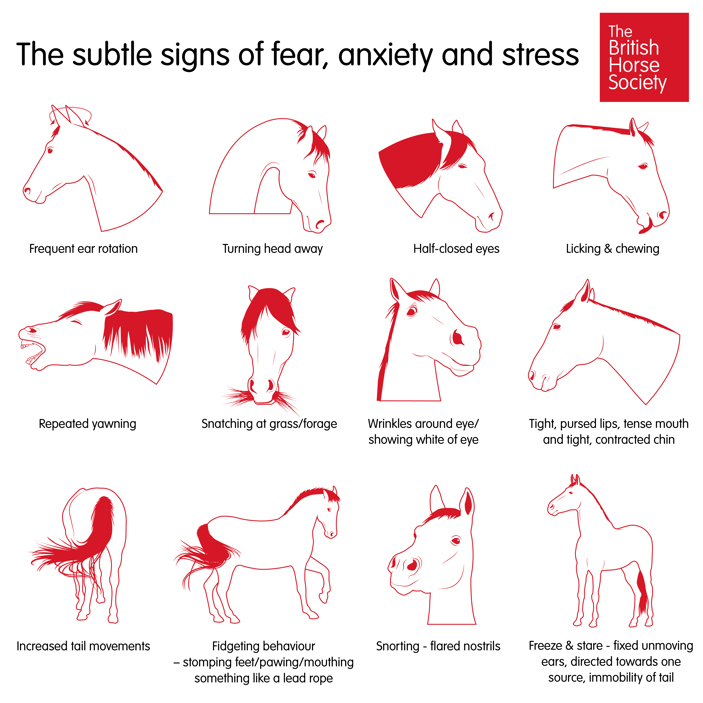 The subtle signs of fear, anxiety and stress

The British Horse Society

Frequent ear rotation

Turning head away

Half-closed eyes

Licking & chewing

Repeated yawning

Snatching at grass/forage

Wrinkles around eye/ showing white of eye

Tight, pursed lips, tense mouth and tight, contracted chin

Increased tail movements

Fidgeting behaviour – stomping feet/pawing/mouthing something like a lead rope

Snorting - flared nostrils

Freeze & stare - fixed unmoving ears, directed towards one source, immobility of tail