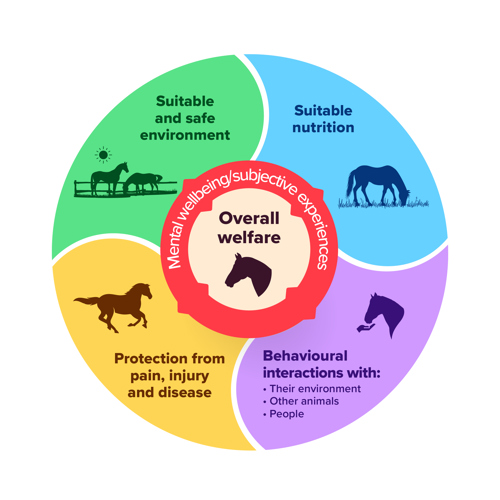 Suitable and safe environment

Suitable nutrition

Mental wellbeing/subjective experiences

Overall welfare

Protection from pain, injury and disease

Behavioural interactions with:
• Their environment
• Other animals
• People