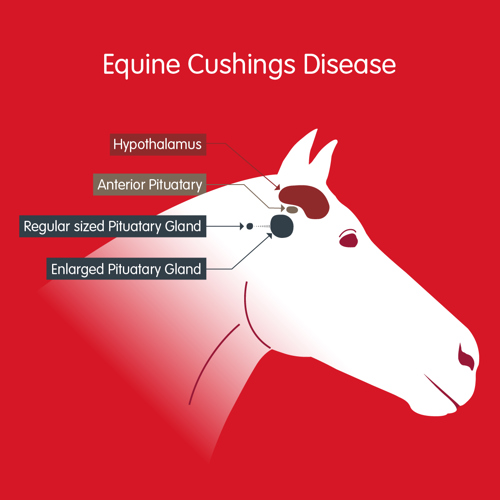 Equine Cushings Disease

Hypothalamus

Anterior Pituatary

Regular sized Pituatary Gland

Enlarged Pituatary Gland