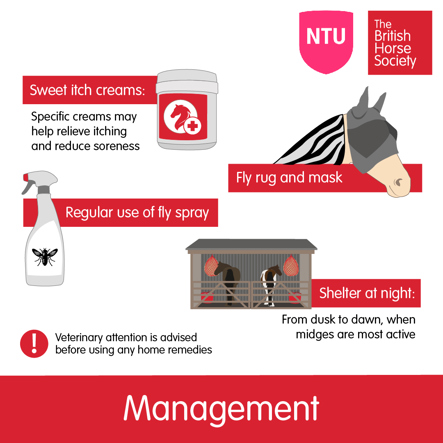 NTU

The British Horse Society

Sweet itch creams:

Specific creams may help relieve itching and reduce soreness

Fly rug and mask

Regular use of fly spray

Shelter at night:

From dusk to dawn, when midges are most active

!

Veterinary attention is advised before using any home remedies

Management